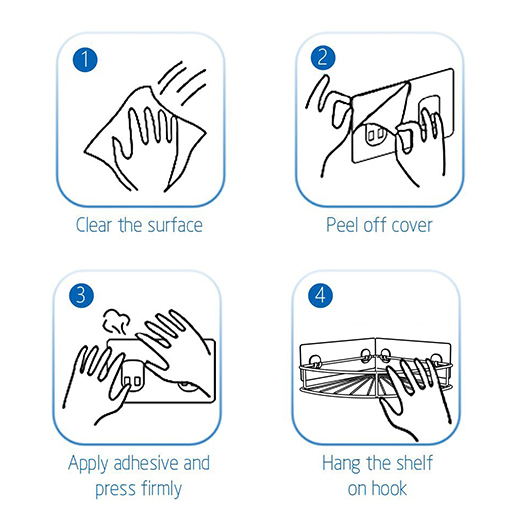 1

Clear the surface

2

Peel off cover

3

Apply adhesive and press firmly

4

Hang the shelf on hook