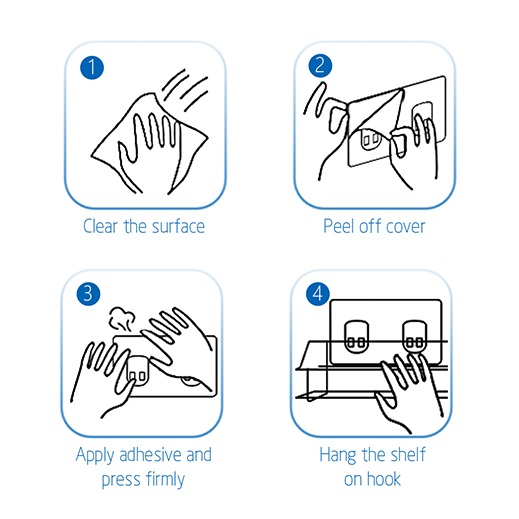 1

Clear the surface

2

Peel off cover

3

Apply adhesive and press firmly

4

Hang the shelf on hook