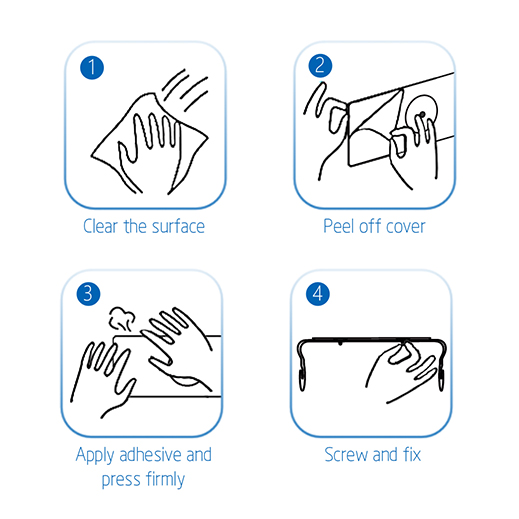 1

Clear the surface

2

Peel off cover

3

Apply adhesive and press firmly

4

Screw and fix